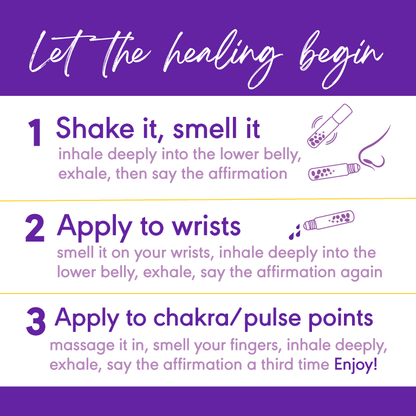 Let the healing begin

1 Shake it, smell it
inhale deeply into the lower belly, exhale, then say the affirmation

2 Apply to wrists
smell it on your wrists, inhale deeply into the lower belly, exhale, say the affirmation again

3 Apply to chakra/pulse points
massage it in, smell your fingers, inhale deeply, exhale, say the affirmation a third time Enjoy!